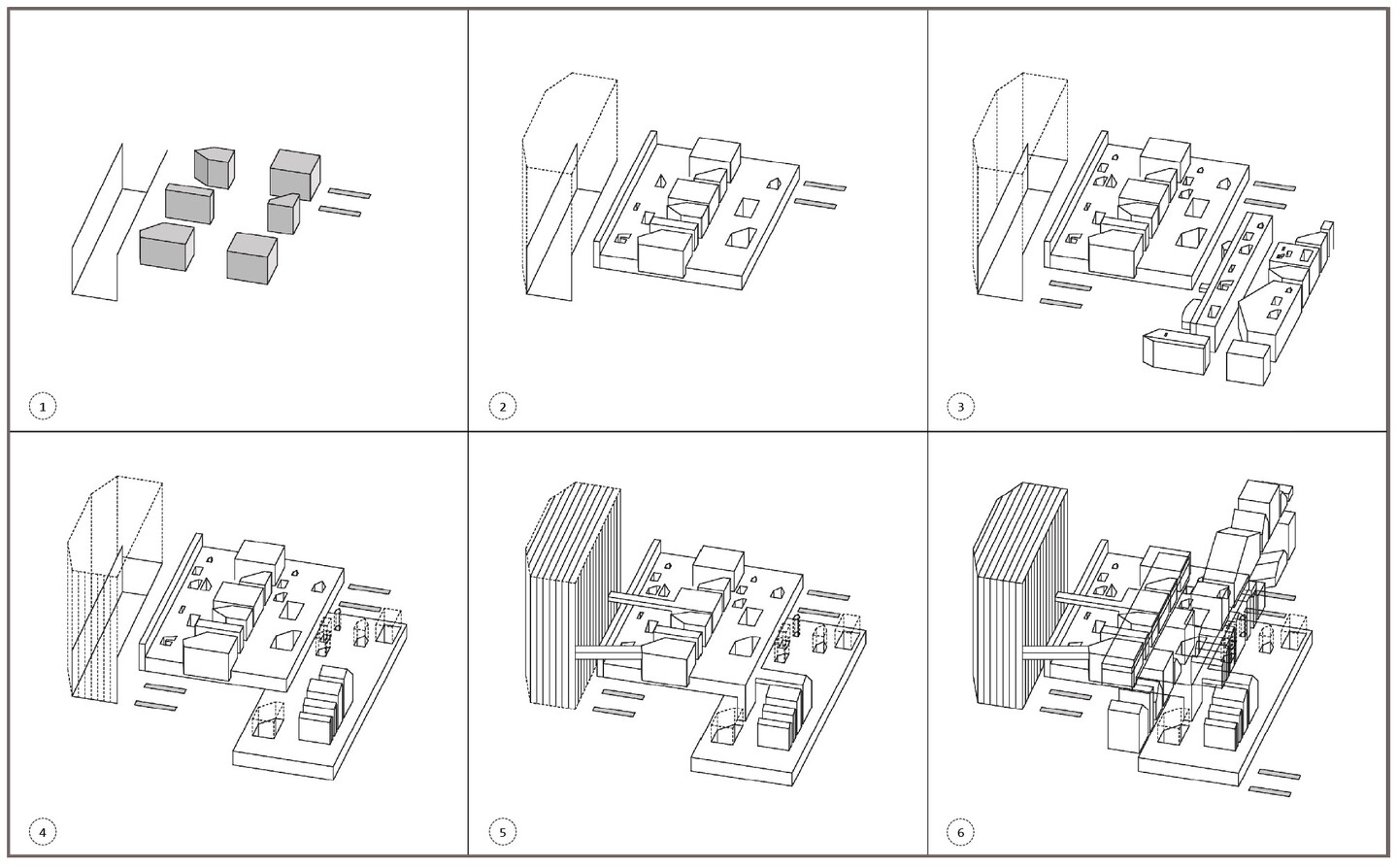 1

2

3

4

5

6