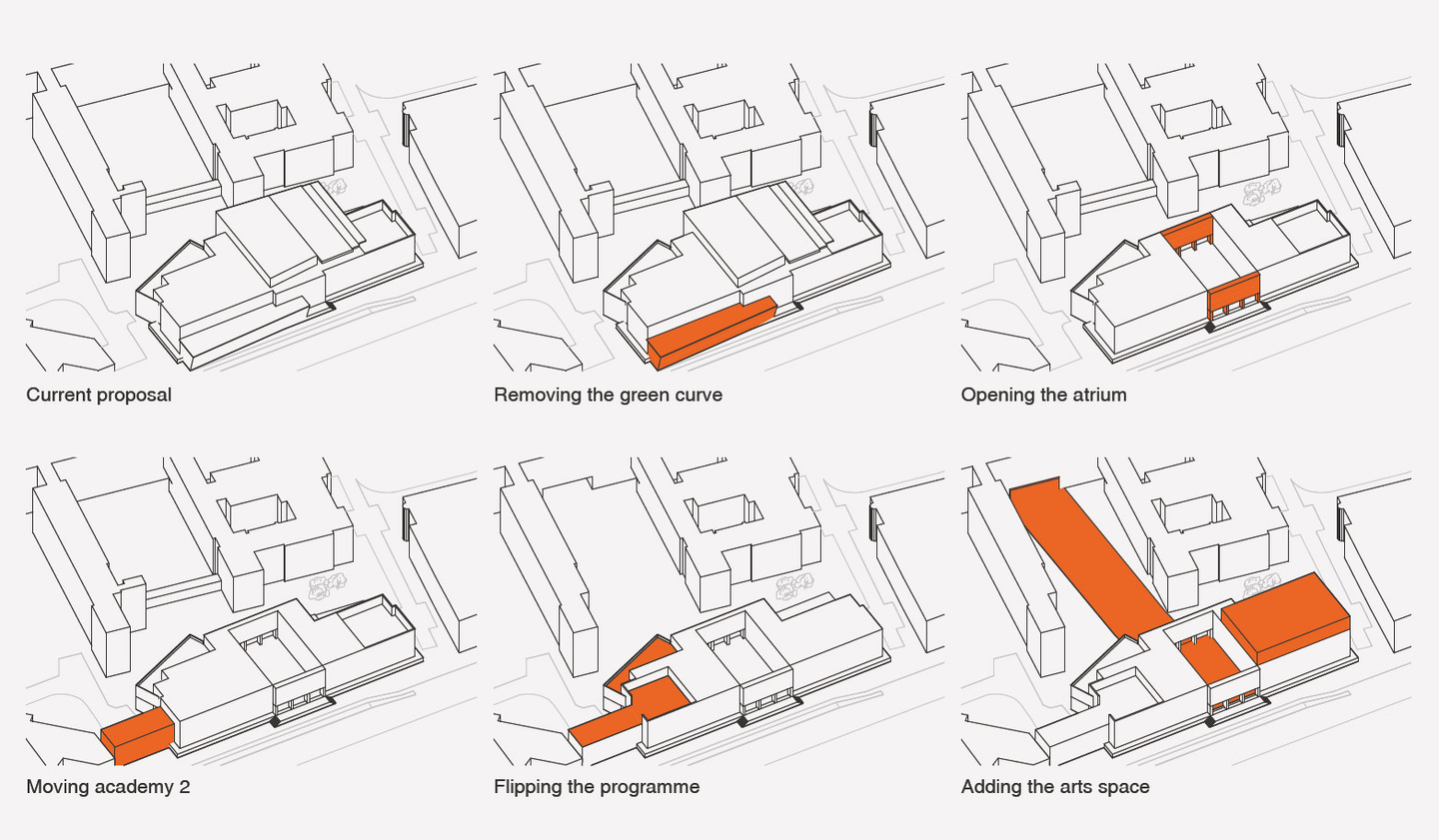 Current proposal

Removing the green curve

Opening the atrium

Moving academy 2

Flipping the programme

Adding the arts space