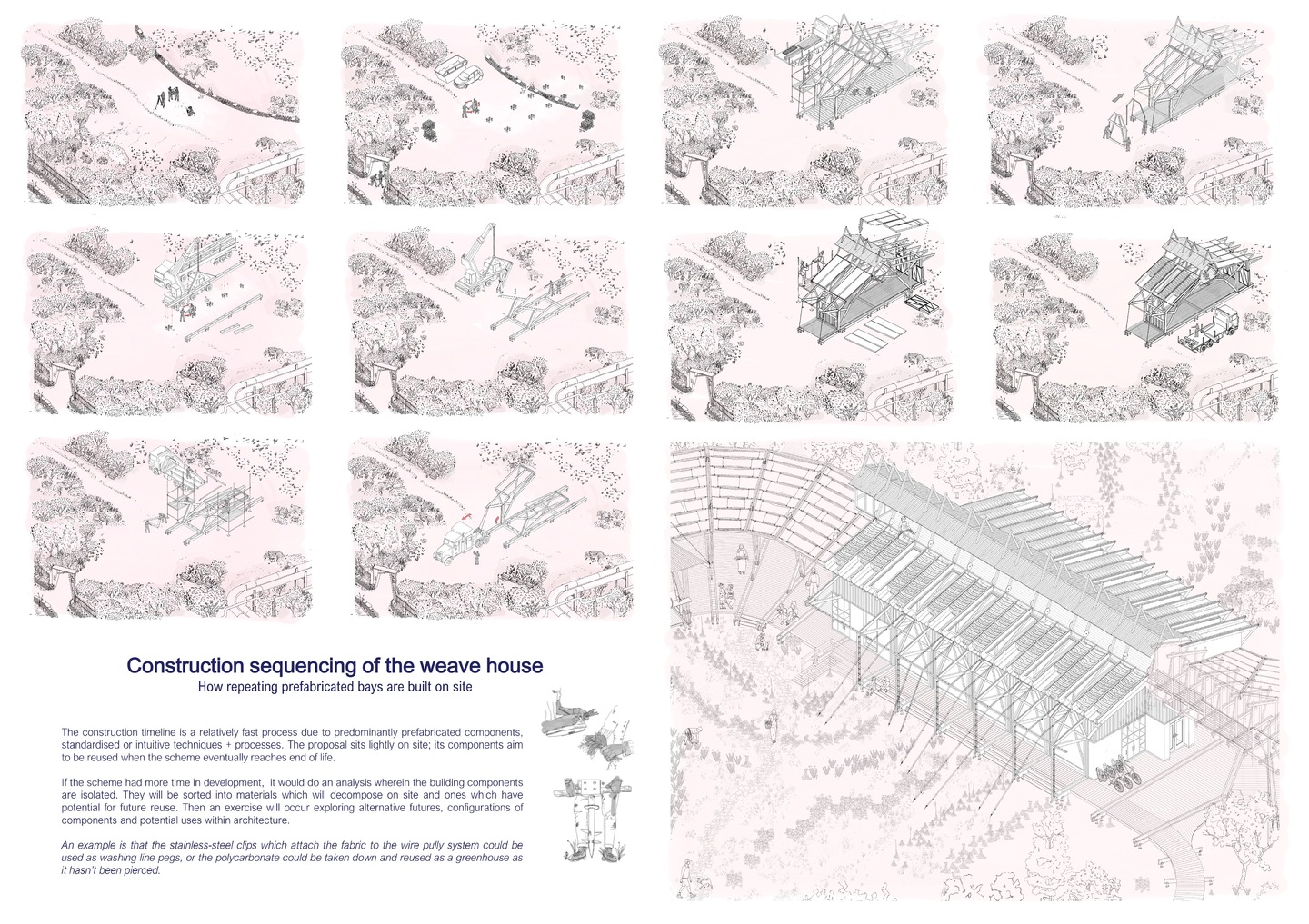 Construction sequencing of the weave house
How repeating prefabricated bays are built on site

The construction timeline is a relatively fast process due to predominantly prefabricated components, standardised or intuitive techniques + processes. The proposal sits lightly on site; its components aim to be reused when the scheme eventually reaches end of life.

If the scheme had more time in development, it would do an analysis wherein the building components are isolated. They will be sorted into materials which will decompose on site and ones which have potential for future reuse. Then an exercise will occur exploring alternative futures, configurations of components and potential uses within architecture.

An example is that the stainless-steel clips which attach the fabric to the wire pully system could be used as washing line pegs, or the polycarbonate could be taken down and reused as a greenhouse as it hasn't been pierced.