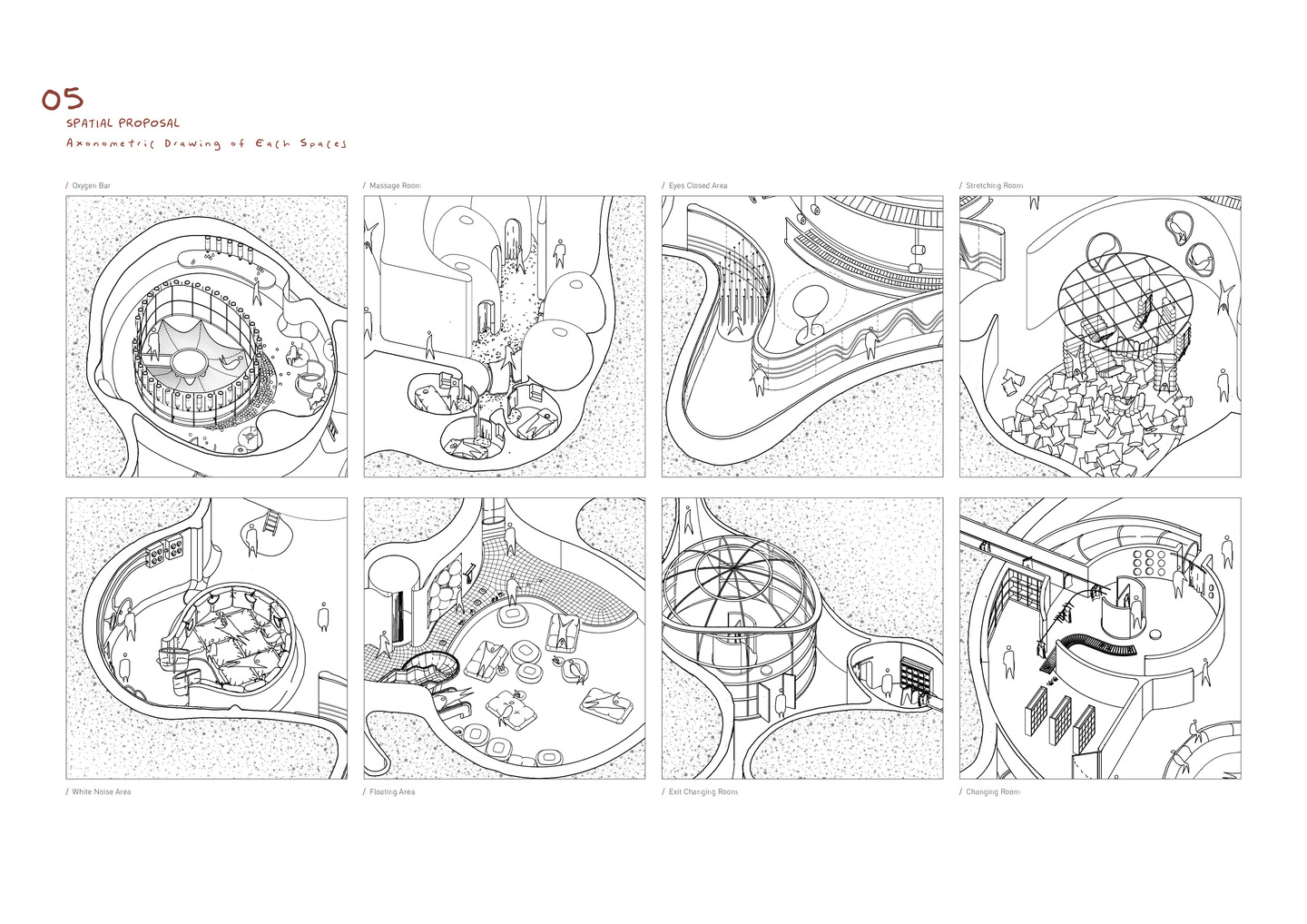 05
SPATIAL PROPOSAL
Axonometric Drawing of Each Spaces

/ Oxygen Bar
/ Massage Room
/ Eyes Closed Area
/ Stretching Room

/ White Noise Area
/ Floating Area
/ Exit Changing Room
/ Changing Room