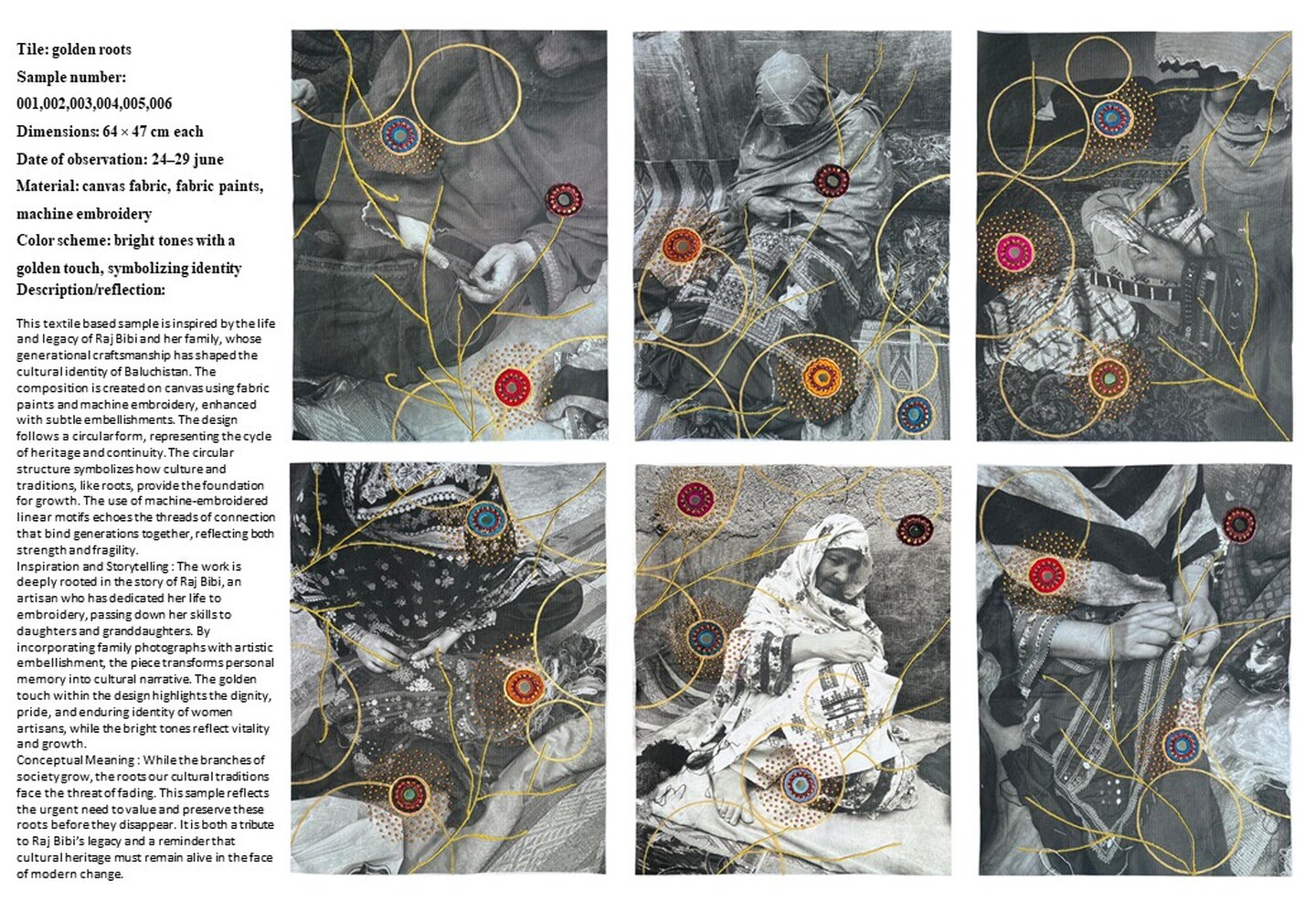 Tile: golden roots
Sample number: 001,002,003,004,005,006
Dimensions: 64 × 47 cm each
Date of observation: 24–29 june
Material: canvas fabric, fabric paints, machine embroidery
Color scheme: bright tones with a golden touch, symbolizing identity
Description/reflection:

This textile based sample is inspired by the life and legacy of Raj Bibi and her family, whose generational craftsmanship has shaped the cultural identity of Baluchistan. The composition is created on canvas using fabric paints and machine embroidery, enhanced with subtle embellishments. The design follows a circular form, representing the cycle of heritage and continuity. The circular structure symbolizes how culture and traditions, like roots, provide the foundation for growth. The use of machine-embroidered linear motifs echoes the threads of connection that bind generations together, reflecting both strength and fragility.
Inspiration and Storytelling : The work is deeply rooted in the story of Raj Bibi, an artisan who has dedicated her life to embroidery, passing down her skills to daughters and granddaughters. By incorporating family photographs with artistic embellishment, the piece transforms personal memory into cultural narrative. The golden touch within the design highlights the dignity, pride, and enduring identity of women artisans, while the bright tones reflect vitality and growth.
Conceptual Meaning : While the branches of society grow, the roots our cultural traditions face the threat of fading. This sample reflects the urgent need to value and preserve these roots before they disappear. It is both a tribute to Raj Bibi's legacy and a reminder that cultural heritage must remain alive in the face of modern change.