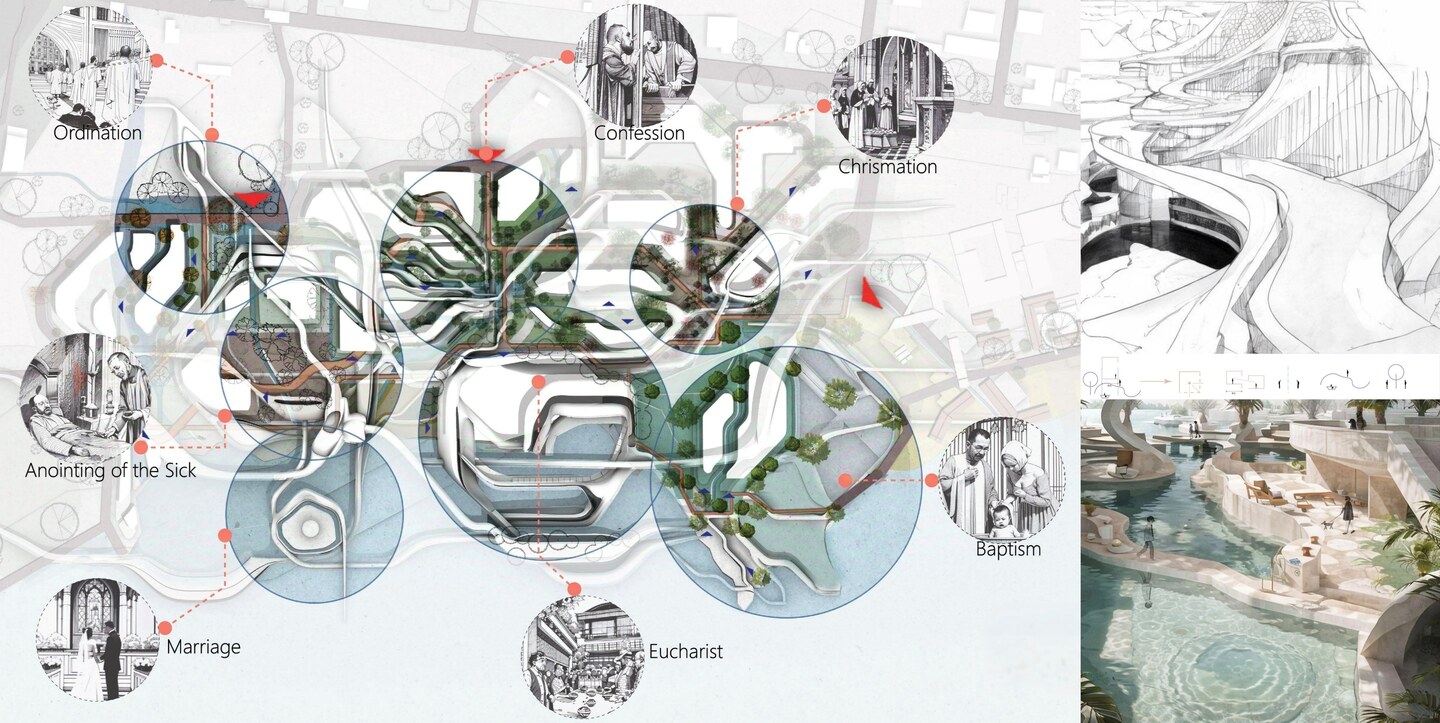 Ordination

Confession

Chrismation

Anointing of the Sick

Baptism

Marriage

Eucharist